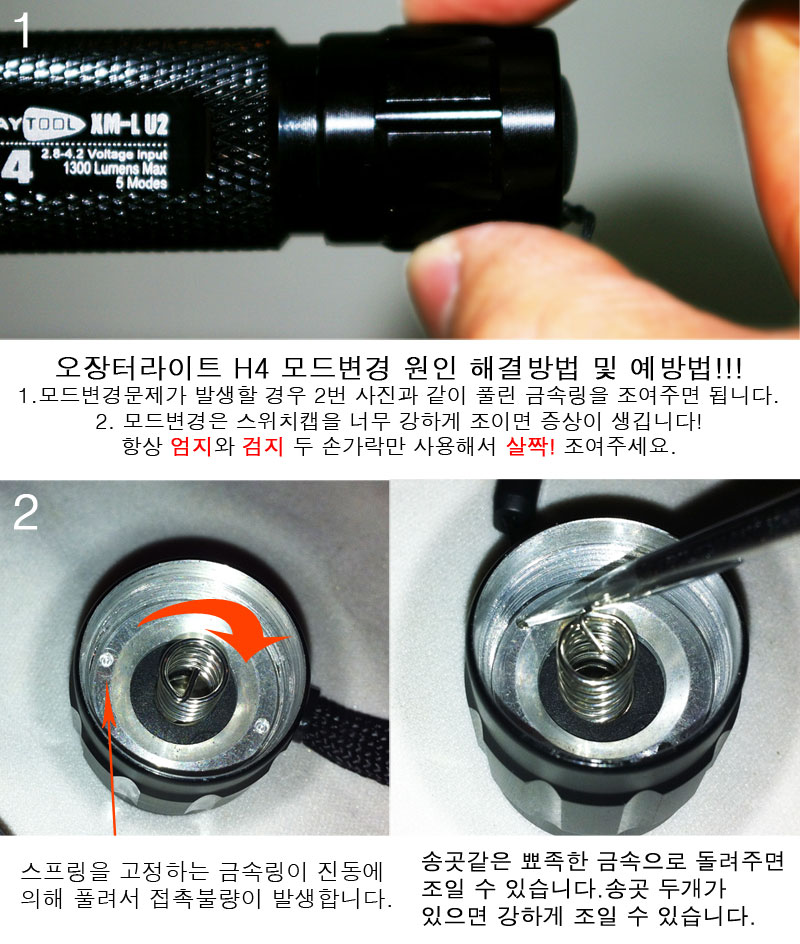 1

AYTOOL XM-L U2
4
2.8-4.2 Voltage Input
1300 Lumens Max
5 Modes

오장터라이트 H4 모드변경 원인 해결방법 및 예방법!!!
1.모드변경문제가 발생할 경우 2번 사진과 같이 풀린 금속링을 조여주면 됩니다.
2. 모드변경은 스위치캡을 너무 강하게 조이면 증상이 생깁니다!
항상 엄지와 검지 두 손가락만 사용해서 살짝! 조여주세요.

2

스프링을 고정하는 금속링이 진동에 의해 풀려서 접촉불량이 발생합니다.

송곳같은 뾰족한 금속으로 돌려주면 조일 수 있습니다.송곳 두개가 있으면 강하게 조일 수 있습니다.